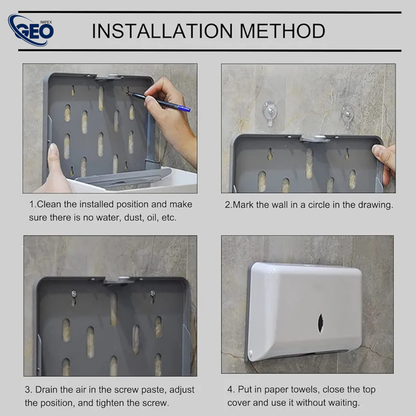 GEO IMPEX

INSTALLATION METHOD

1.Clean the installed position and make sure there is no water, dust, oil, etc.

2.Mark the wall in a circle in the drawing.

3. Drain the air in the screw paste, adjust the position, and tighten the screw.

4. Put in paper towels, close the top cover and use it without waiting.