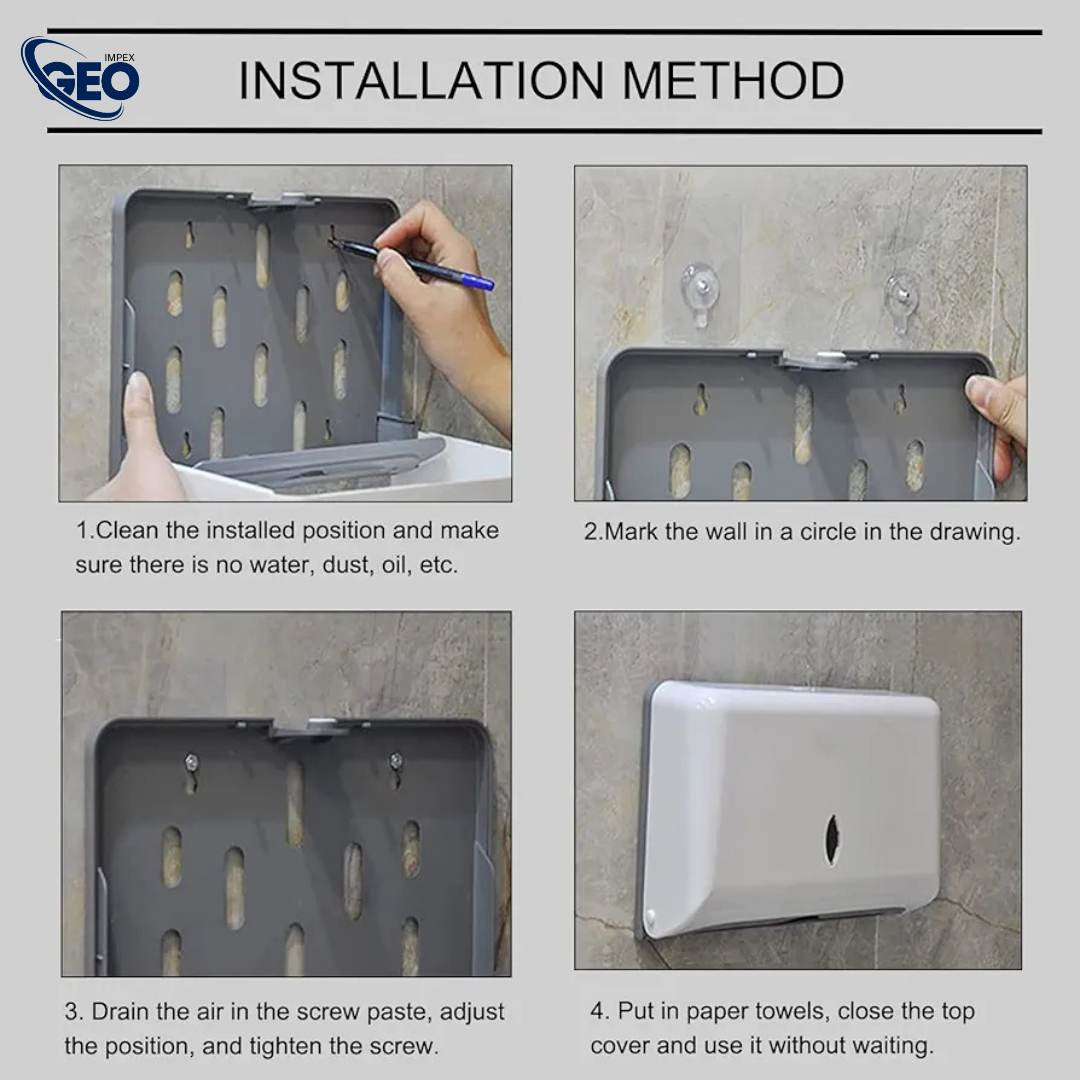 GEO IMPEX

INSTALLATION METHOD

1.Clean the installed position and make sure there is no water, dust, oil, etc.

2.Mark the wall in a circle in the drawing.

3. Drain the air in the screw paste, adjust the position, and tighten the screw.

4. Put in paper towels, close the top cover and use it without waiting.